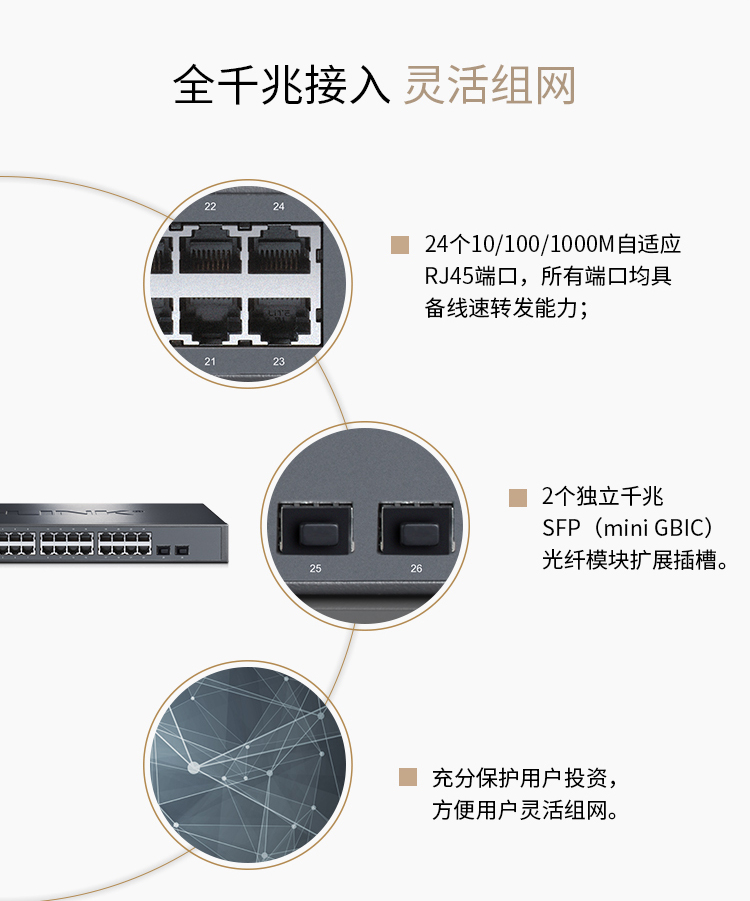 全千兆接入 灵活组网

22 24

21 23

24个10/100/1000M自适应RJ45端口，所有端口均具备线速转发能力；

25 26

2个独立千兆SFP（mini GBIC）光纤模块扩展插槽。

充分保护用户投资，方便用户灵活组网。